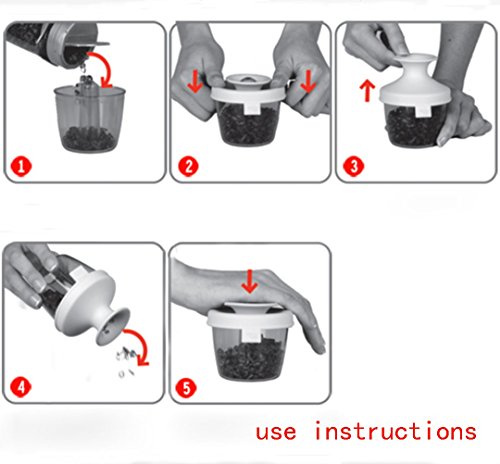 1

2

3

4

5

use instructions