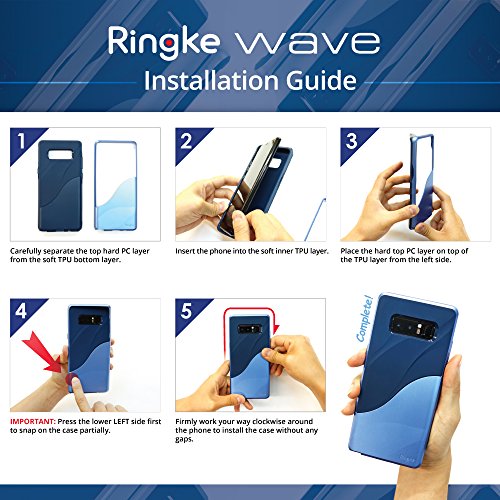 Ringke wave
Installation Guide

1

Carefully separate the top hard PC layer from the soft TPU bottom layer.

2

Insert the phone into the soft inner TPU layer.

3

Place the hard top PC layer on top of the TPU layer from the left side.

4

IMPORTANT: Press the lower LEFT side first to snap on the case partially.

5

Firmly work your way clockwise around the phone to install the case without any gaps.

Complete!