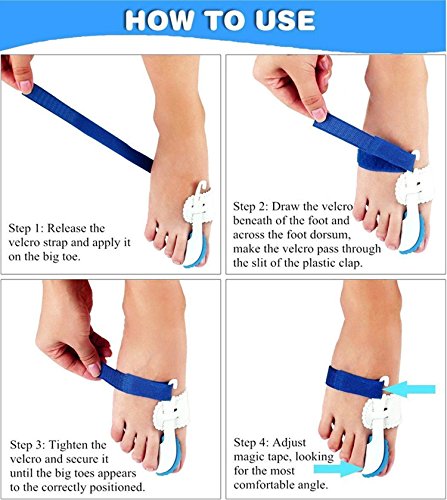 HOW TO USE

Step 1: Release the velcro strap and apply it on the big toe.

Step 2: Draw the velcro beneath of the foot and across the foot dorsum, make the velcro pass through the slit of the plastic clap.

Step 3: Tighten the velcro and secure it until the big toes appears to the correctly positioned.

Step 4: Adjust magic tape, looking for the most comfortable angle.