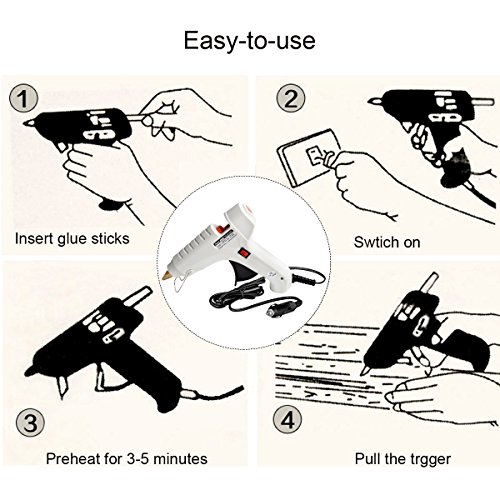 Easy-to-use

1
Insert glue sticks

2
Swtich on

3
Preheat for 3-5 minutes

4
Pull the trgger