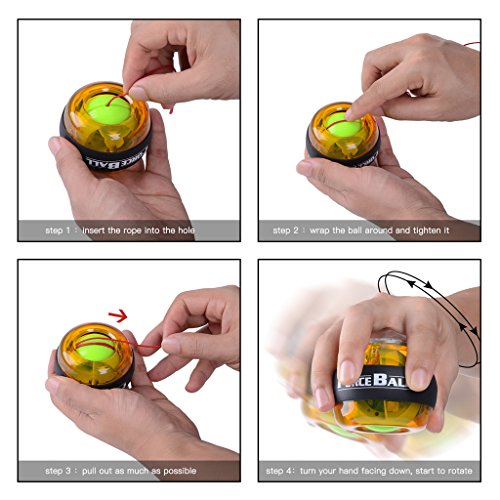 FORCE BALL

step 1 : insert the rope into the hole

step 2 : wrap the ball around and tighten it

step 3 : pull out as much as possible

FORCE BALL

step 4: turn your hand facing down, start to rotate