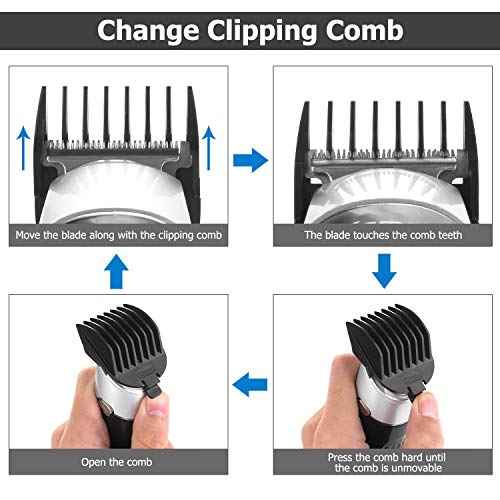 Change Clipping Comb

Move the blade along with the clipping comb

The blade touches the comb teeth

Open the comb

Press the comb hard until the comb is unmovable