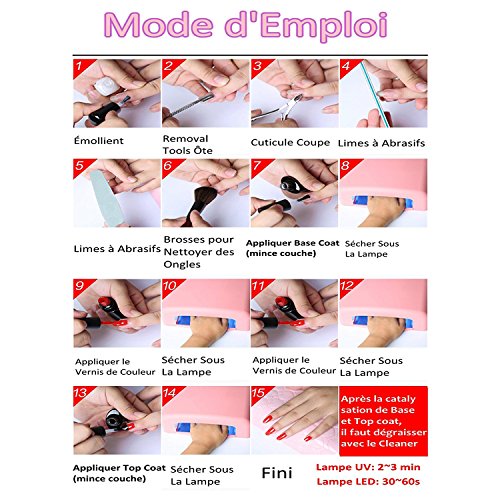 Mode d'Emploi

1
Émollient

2
Removal Tools Ôte

3
Cuticule Coupe

4
Limes à Abrasifs

5
Limes à Abrasifs

6
Brosses pour Nettoyer des Ongles

7
Appliquer Base Coat (mince couche)

8
Sécher Sous La Lampe

9
Appliquer le Vernis de Couleur

10
Sécher Sous La Lampe

11
Appliquer le Vernis de Couleur

12
Sécher Sous La Lampe

13
Appliquer Top Coat (mince couche)

14
Sécher Sous La Lampe

15
Fini

Après la cataly sation de Base et Top coat, il faut dégraisser avec le Cleaner

Lampe UV: 2~3 min
Lampe LED: 30~60s