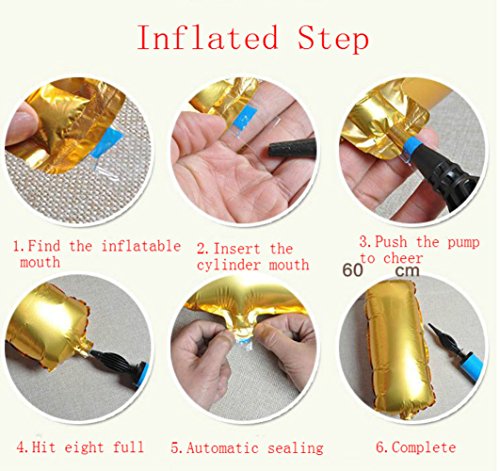 Inflated Step

1.Find the inflatable mouth

2.Insert the cylinder mouth

3.Push the pump to cheer

60 cm

4.Hit eight full

5.Automatic sealing

6.Complete