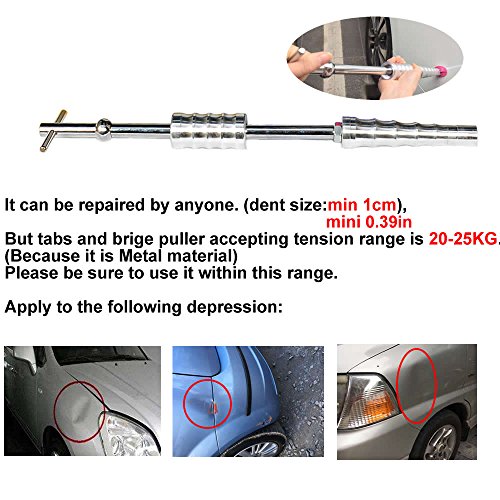 It can be repaired by anyone. (dent size:min 1cm),
mini 0.39in
But tabs and brige puller accepting tension range is 20-25KG.
(Because it is Metal material)
Please be sure to use it within this range.

Apply to the following depression: