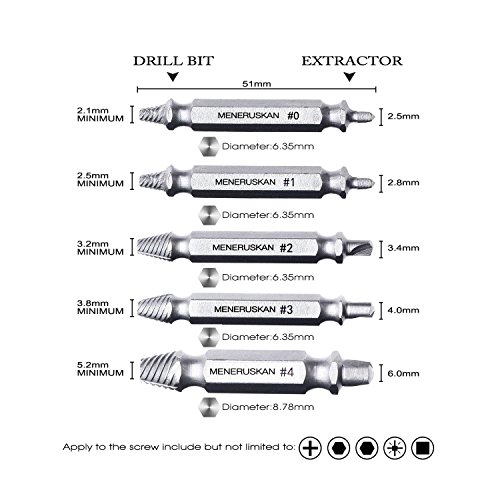 DRILL BIT
EXTRACTOR
51mm

2.1mm MINIMUM
MENERUSKAN #0
2.5mm
Diameter:6.35mm

2.5mm MINIMUM
MENERUSKAN #1
2.8mm
Diameter:6.35mm

3.2mm MINIMUM
MENERUSKAN #2
3.4mm
Diameter:6.35mm

3.8mm MINIMUM
MENERUSKAN #3
4.0mm
Diameter:6.35mm

5.2mm MINIMUM
MENERUSKAN #4
6.0mm
Diameter:8.78mm

Apply to the screw include but not limited to: