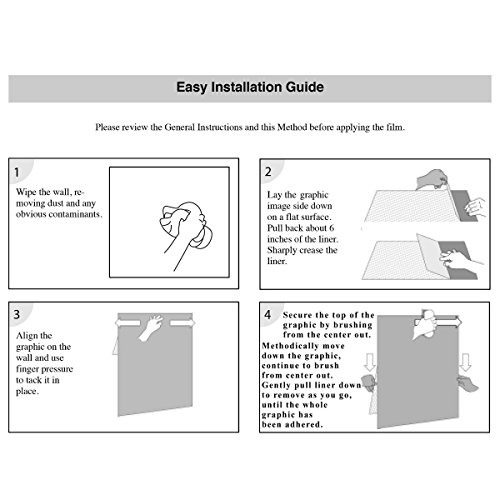 Easy Installation Guide

Please review the General Instructions and this Method before applying the film.

1

Wipe the wall, removing dust and any obvious contaminants.

2

Lay the graphic image side down on a flat surface. Pull back about 6 inches of the liner. Sharply crease the liner.

3

Align the graphic on the wall and use finger pressure to tack it in place.

4

Secure the top of the graphic by brushing from the center out. Methodically move down the graphic, continue to brush from center out. Gently pull liner down to remove as you go, until the whole graphic has been adhered.