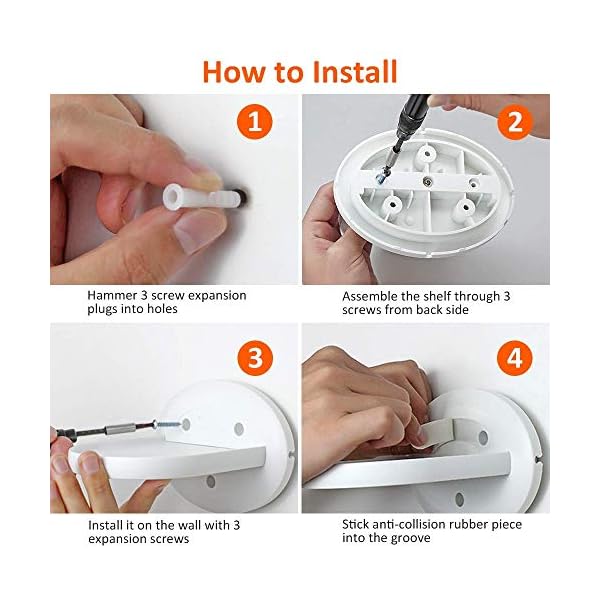 How to Install

1

Hammer 3 screw expansion plugs into holes

2

Assemble the shelf through 3 screws from back side

3

Install it on the wall with 3 expansion screws

4

Stick anti-collision rubber piece into the groove