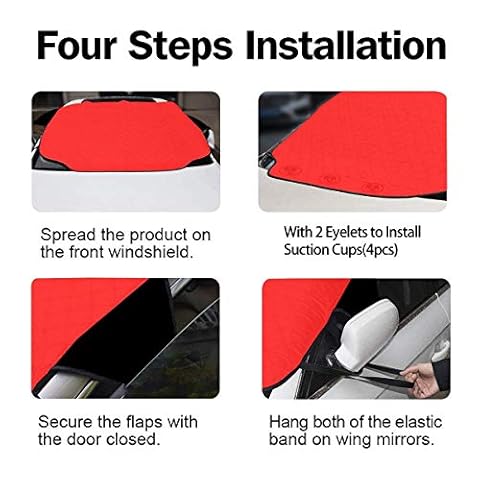 Four Steps Installation

Spread the product on the front windshield.

With 2 Eyelets to Install Suction Cups(4pcs)

Secure the flaps with the door closed.

Hang both of the elastic band on wing mirrors.