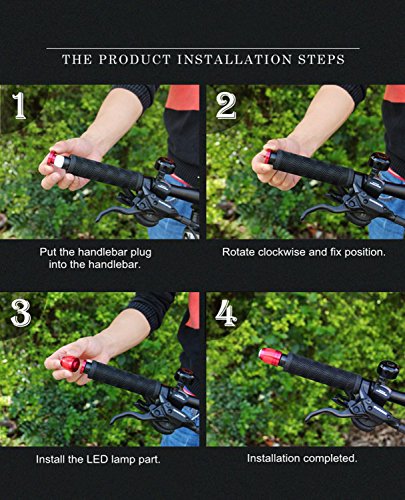 THE PRODUCT INSTALLATION STEPS

1

Put the handlebar plug into the handlebar.

2

Rotate clockwise and fix position.

3

Install the LED lamp part.

4

Installation completed.