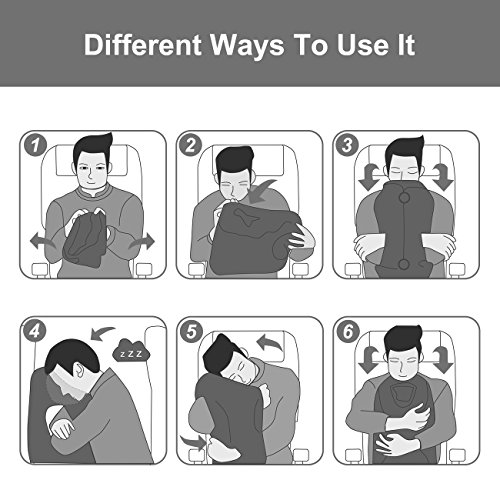 Different Ways To Use It

1

2

3

4

z z z

5

6