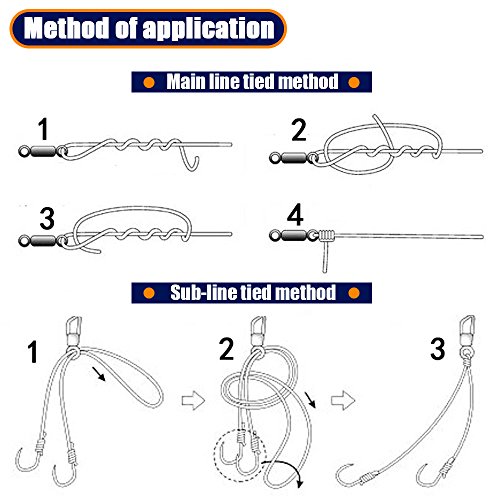 Method of application

Main line tied method

1

2

3

4

Sub-line tied method

1

2

3