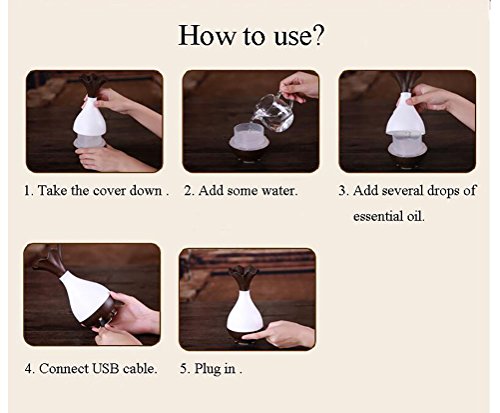 How to use?

1. Take the cover down .

2. Add some water.

3. Add several drops of essential oil.

4. Connect USB cable.

5. Plug in .