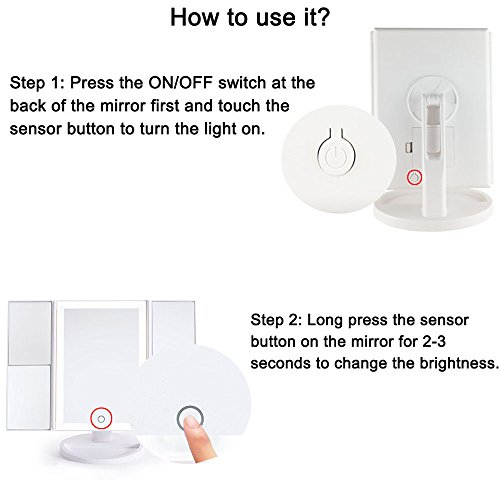 How to use it?

Step 1: Press the ON/OFF switch at the back of the mirror first and touch the sensor button to turn the light on.

Step 2: Long press the sensor button on the mirror for 2-3 seconds to change the brightness.