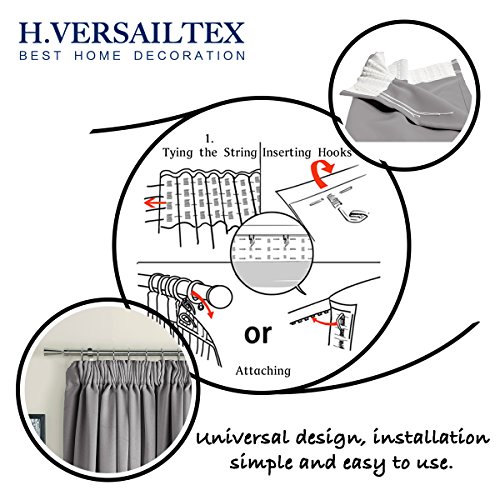 H.VERSAILTEX
BEST HOME DECORATION

1.
Tying the String Inserting Hooks

or

Attaching

Universal design, installation simple and easy to use.