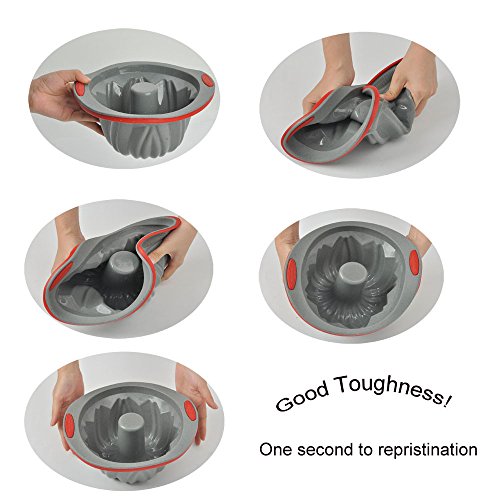 Good Toughness!

One second to repristination