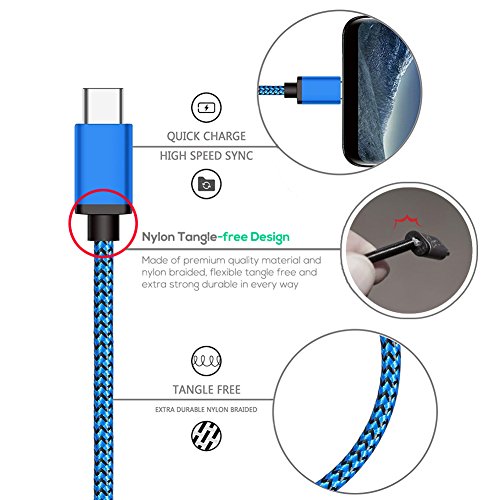 QUICK CHARGE
HIGH SPEED SYNC

Nylon Tangle-free Design

Made of premium quality material and nylon braided, flexible tangle free and extra strong durable in every way

TANGLE FREE
EXTRA DURABLE NYLON BRAIDED