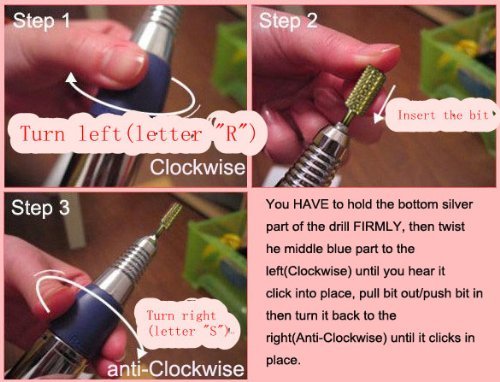 Step 1

Turn left(letter "R")

Clockwise

Step 2

Insert the bit

Step 3

Turn right (letter "S")

anti-Clockwise

You HAVE to hold the bottom silver part of the drill FIRMLY, then twist he middle blue part to the left(Clockwise) until you hear it click into place, pull bit out/push bit in then turn it back to the right(Anti-Clockwise) until it clicks in place.