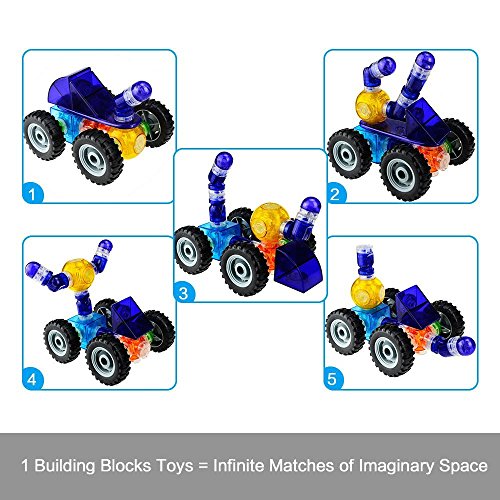 1

2

3

4

5

1 Building Blocks Toys = Infinite Matches of Imaginary Space