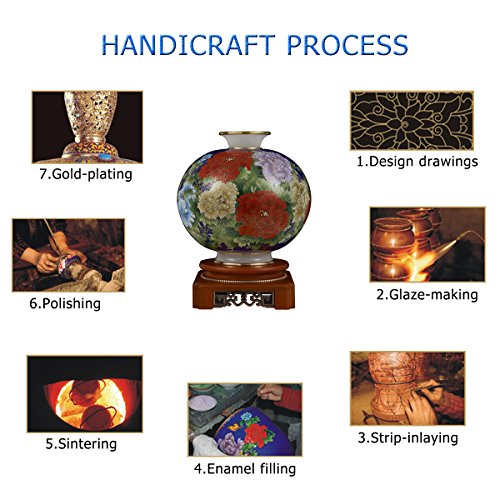 HANDICRAFT PROCESS

7.Gold-plating

1.Design drawings

6.Polishing

2.Glaze-making

5.Sintering

4.Enamel filling

3.Strip-inlaying