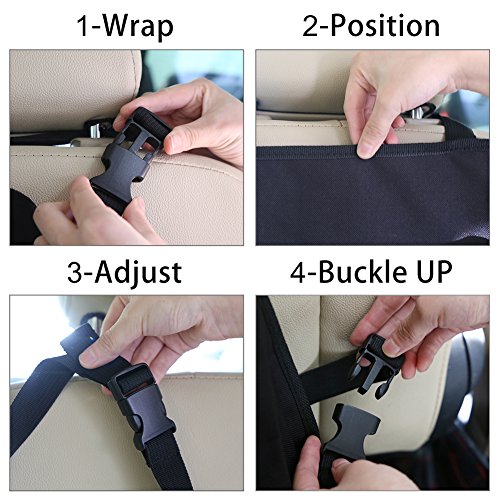 1-Wrap

2-Position

3-Adjust

4-Buckle UP