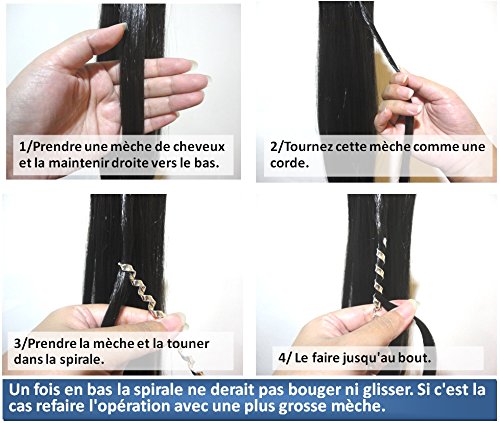 1/Prendre une mèche de cheveux et la maintenir droite vers le bas.

2/Tournez cette mèche comme une corde.

3/Prendre la mèche et la touner dans la spirale.

4/ Le faire jusqu'au bout.

Un fois en bas la spirale ne derait pas bouger ni glisser. Si c'est la cas refaire l'opération avec une plus grosse mèche.