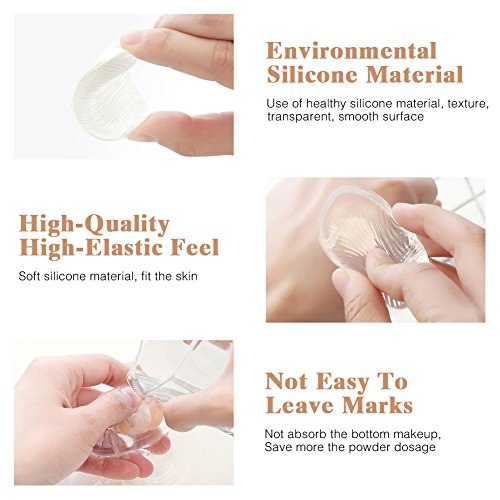 Environmental Silicone Material

Use of healthy silicone material, texture, transparent, smooth surface

High-Quality High-Elastic Feel

Soft silicone material, fit the skin

Not Easy To Leave Marks

Not absorb the bottom makeup, Save more the powder dosage