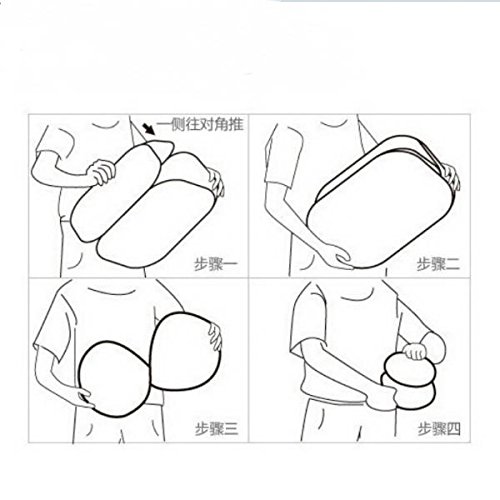 一侧往对角推

步骤一

步骤二

步骤三

步骤四