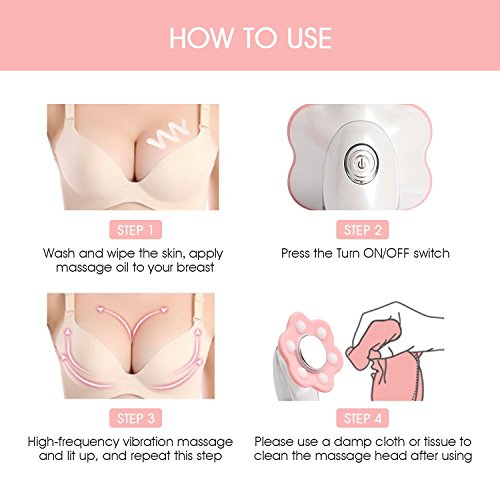 HOW TO USE

STEP 1

Wash and wipe the skin, apply massage oil to your breast

STEP 2

Press the Turn ON/OFF switch

STEP 3

High-frequency vibration massage and lit up, and repeat this step

STEP 4

Please use a damp cloth or tissue to clean the massage head after using