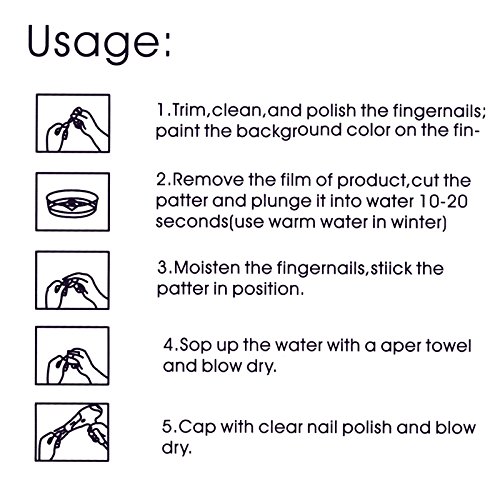 Usage:

1.Trim,clean,and polish the fingernails; paint the background color on the fin-

2.Remove the film of product,cut the patter and plunge it into water 10-20 seconds(use warm water in winter)

3.Moisten the fingernails,stiick the patter in position.

4.Sop up the water with a aper towel and blow dry.

5.Cap with clear nail polish and blow dry.