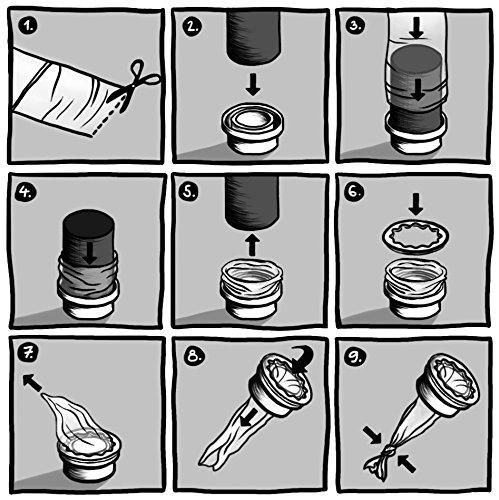 1.

2.

3.

4.

5.

6.

7.

8.

9.