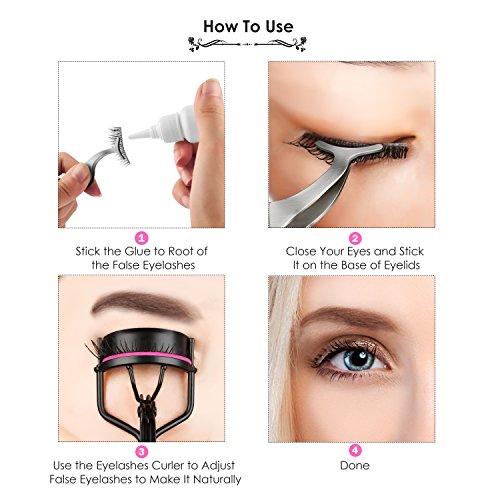 How To Use

1
Stick the Glue to Root of the False Eyelashes

2
Close Your Eyes and Stick It on the Base of Eyelids

3
Use the Eyelashes Curler to Adjust False Eyelashes to Make It Naturally

4
Done