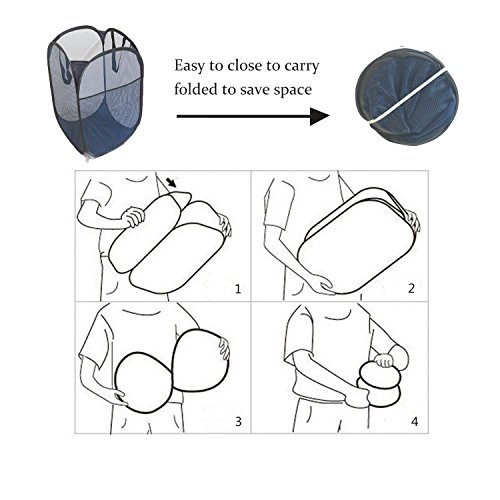 Easy to close to carry folded to save space

1

2

3

4