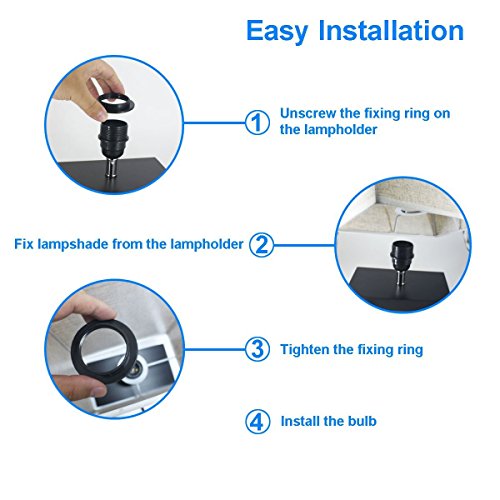 Easy Installation

1 Unscrew the fixing ring on the lampholder

Fix lampshade from the lampholder 2

3 Tighten the fixing ring

4 Install the bulb