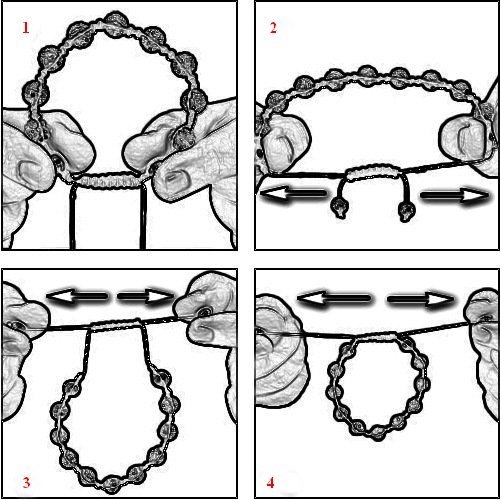 1

2

3

4