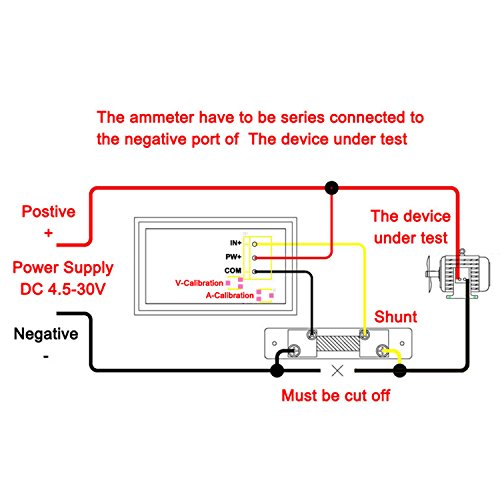 The ammeter have to be series connected to the negative port of The device under test

Postive
+

Power Supply
DC 4.5-30V

Negative
-

IN+
PW+
COM
V-Calibration
A-Calibration

The device under test

Shunt

Must be cut off