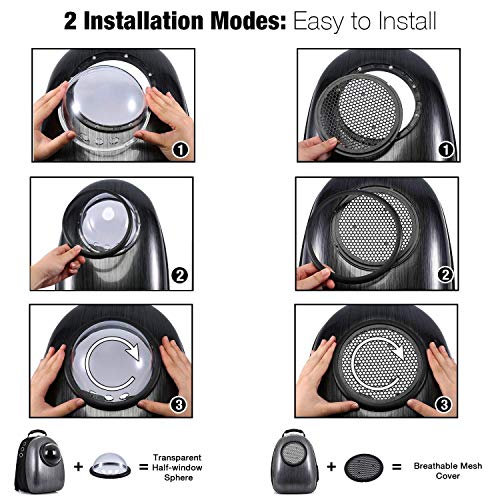 2 Installation Modes: Easy to Install

1

2

3

+ = Transparent Half-window Sphere

1

2

3

+ = Breathable Mesh Cover