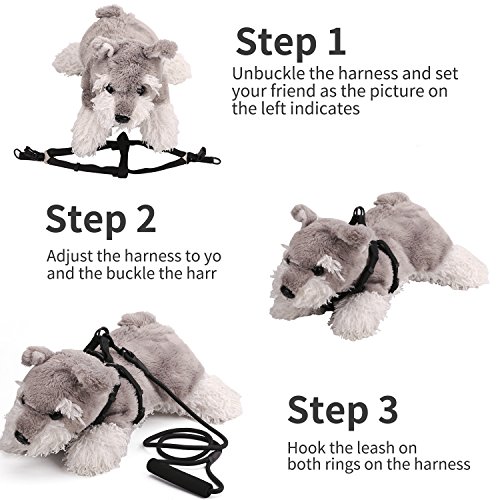 Step 1

Unbuckle the harness and set your friend as the picture on the left indicates

Step 2

Adjust the harness to yo and the buckle the harr

Step 3

Hook the leash on both rings on the harness