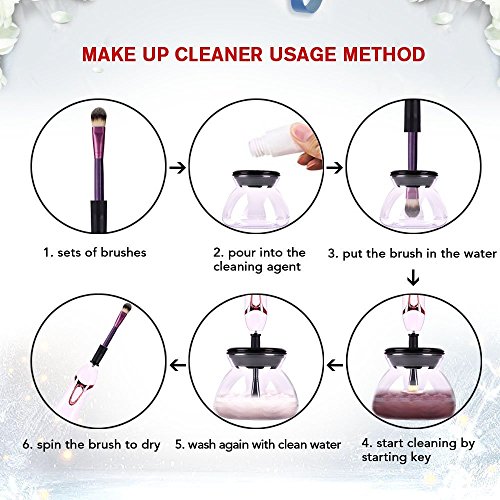 MAKE UP CLEANER USAGE METHOD

1. sets of brushes

2. pour into the cleaning agent

3. put the brush in the water

4. start cleaning by starting key

5. wash again with clean water

6. spin the brush to dry