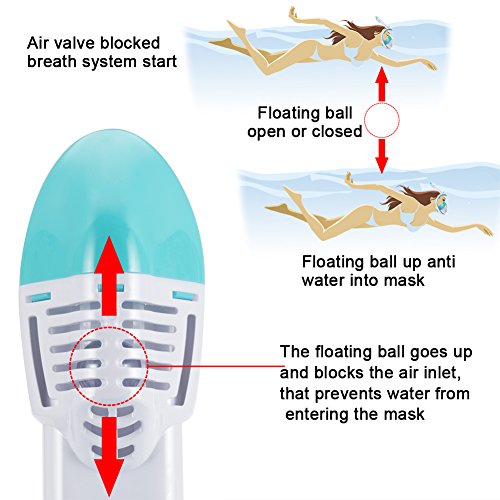 Air valve blocked
breath system start

Floating ball
open or closed

Floating ball up anti
water into mask

The floating ball goes up
and blocks the air inlet,
that prevents water from
entering the mask