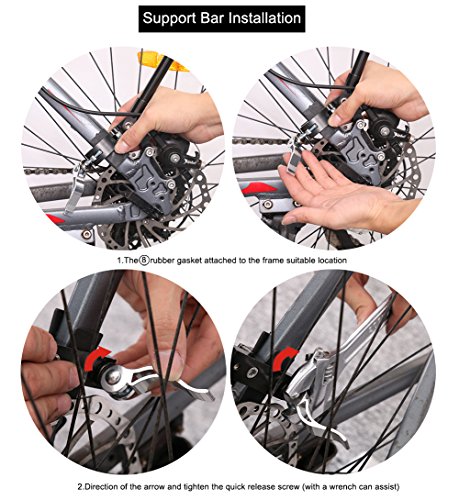 Support Bar Installation

1.The Ⓑ rubber gasket attached to the frame suitable location

2.Direction of the arrow and tighten the quick release screw (with a wrench can assist)