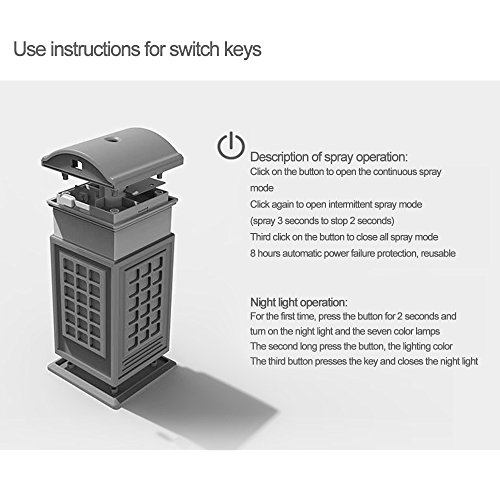 Use instructions for switch keys

Description of spray operation:
Click on the button to open the continuous spray mode
Click again to open intermittent spray mode
(spray 3 seconds to stop 2 seconds)
Third click on the button to close all spray mode
8 hours automatic power failure protection, reusable

Night light operation:
For the first time, press the button for 2 seconds and turn on the night light and the seven color lamps
The second long press the button, the lighting color
The third button presses the key and closes the night light