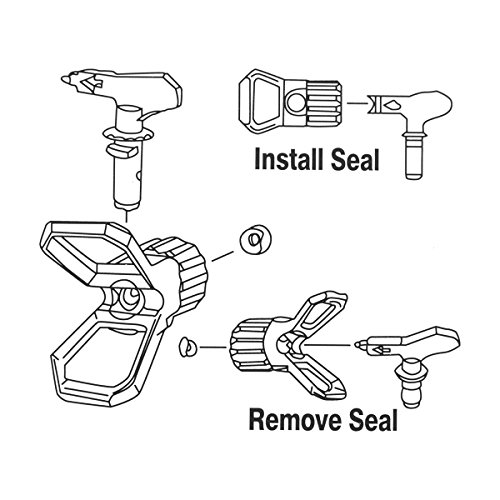 Install Seal

Remove Seal