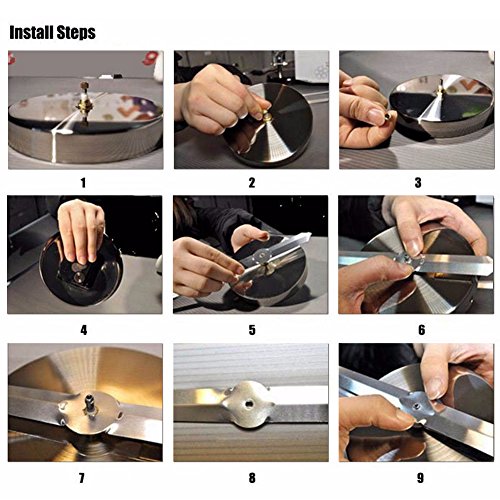 Install Steps

1

2

3

4

5

6

7

8

9