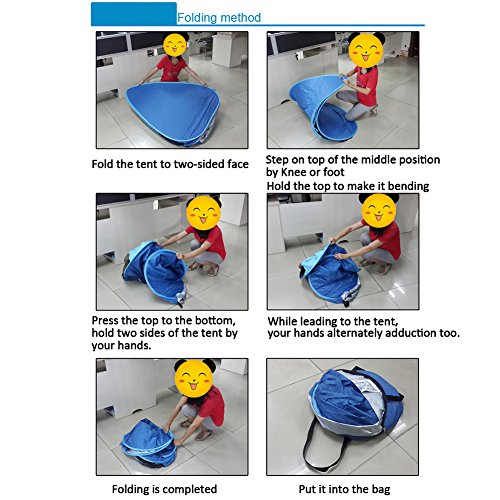 Folding method

Fold the tent to two-sided face

Step on top of the middle position by Knee or foot
Hold the top to make it bending

Press the top to the bottom, hold two sides of the tent by your hands.

While leading to the tent, your hands alternately adduction too.

Folding is completed

Put it into the bag