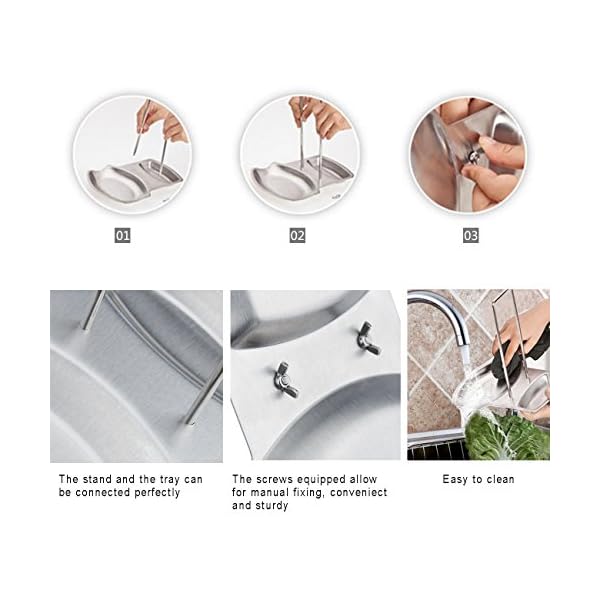 01

02

03

The stand and the tray can be connected perfectly

The screws equipped allow for manual fixing, conveniect and sturdy

Easy to clean