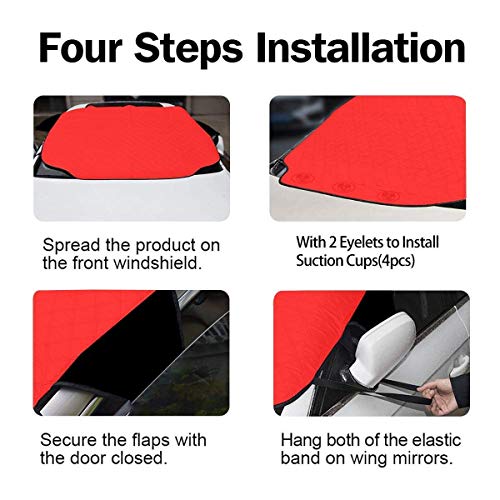 Four Steps Installation

Spread the product on the front windshield.

With 2 Eyelets to Install Suction Cups(4pcs)

Secure the flaps with the door closed.

Hang both of the elastic band on wing mirrors.