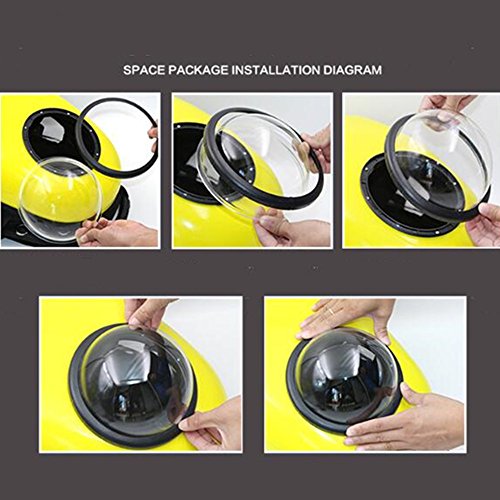 SPACE PACKAGE INSTALLATION DIAGRAM