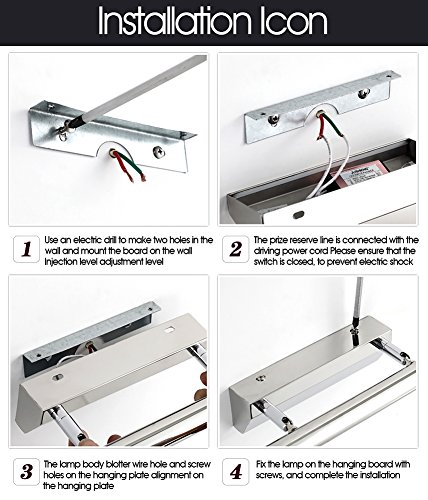 Installation Icon

1 Use an electric drill to make two holes in the wall and mount the board on the wall Injection level adjustment level

2 The prize reserve line is connected with the driving power cord Please ensure that the switch is closed, to prevent electric shock

3 The lamp body blotter wire hole and screw holes on the hanging plate alignment on the hanging plate

4 Fix the lamp on the hanging board with screws, and complete the installation