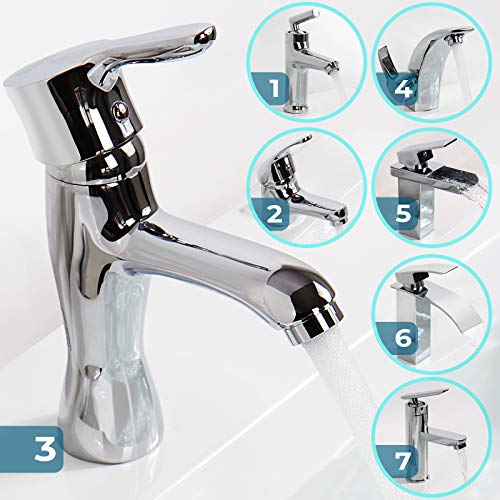 1
4
2
5
6
3
7